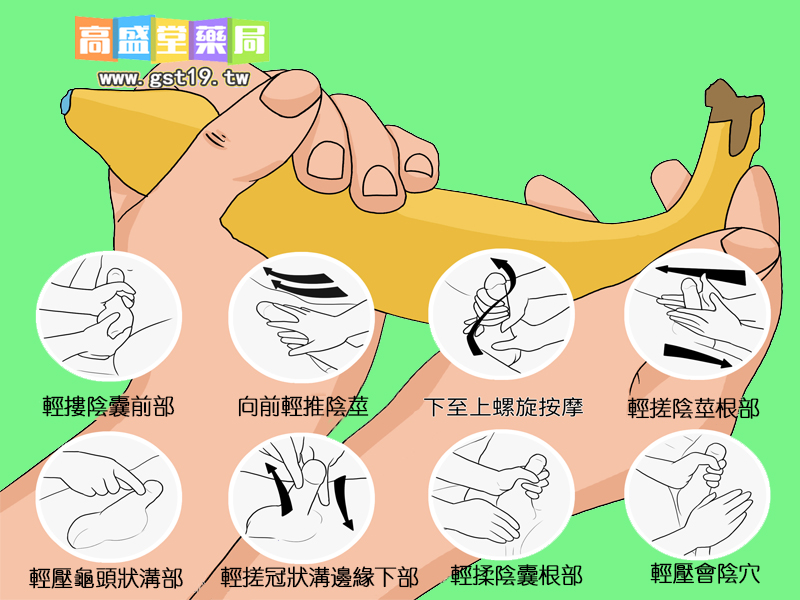 高盛堂藥局
www.gst19.tw

輕摟陰囊前部

向前輕推陰莖

下至上螺旋按摩

輕搓陰莖根部

輕壓龜頭狀溝部

輕搓冠狀溝邊緣下部

輕揉陰囊根部

輕壓會陰穴